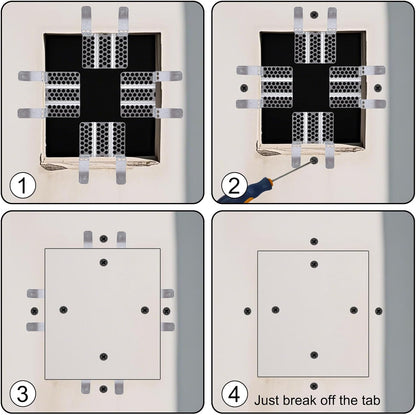 1

2

3

4 Just break off the tab